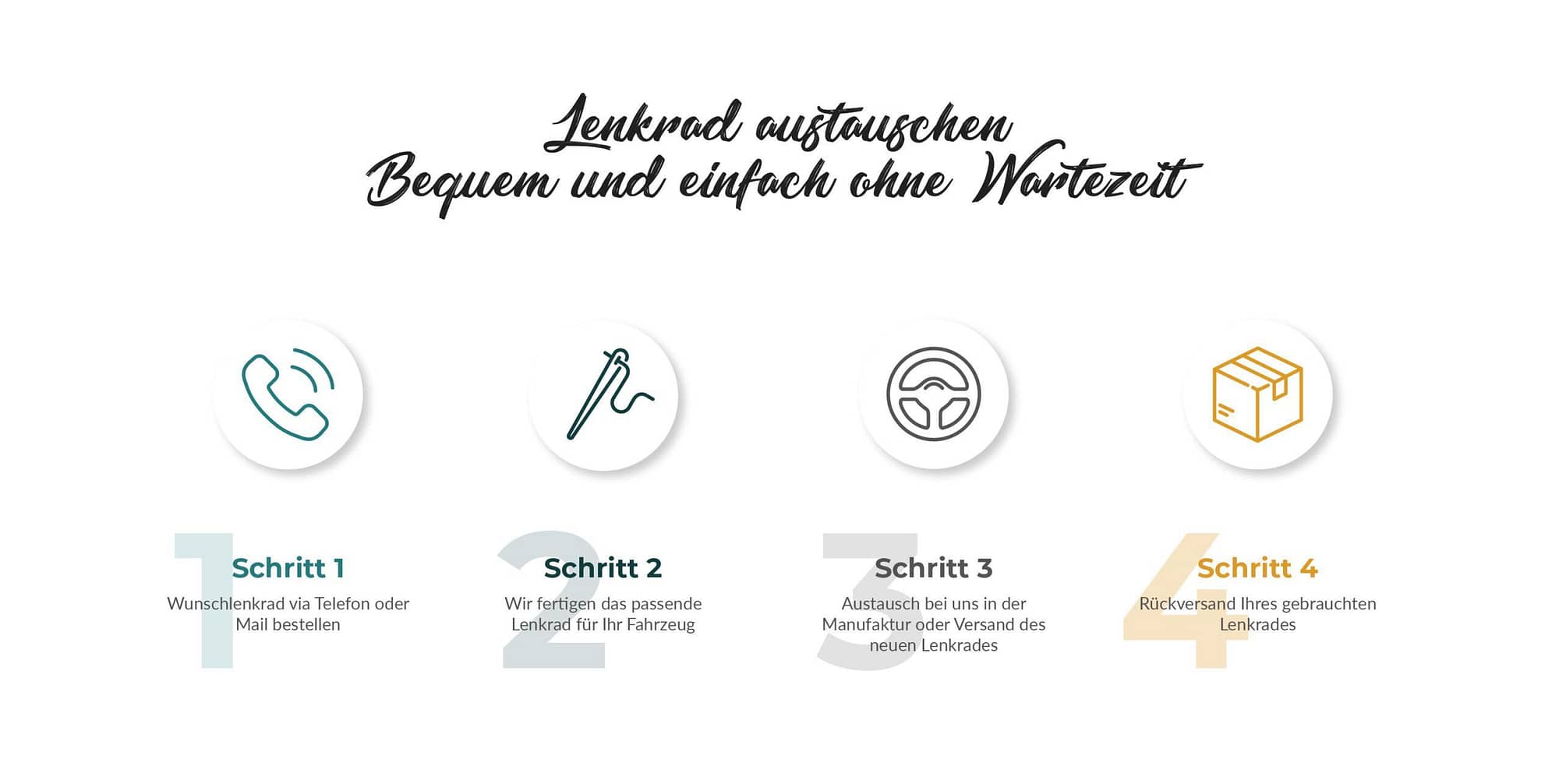 Lenkrad austauschen
Bequem und einfach ohne Wartezeit

1
Schritt 1
Wunschlenkrad via Telefon oder Mail bestellen

2
Schritt 2
Wir fertigen das passende Lenkrad für Ihr Fahrzeug

3
Schritt 3
Austausch bei uns in der Manufaktur oder Versand des neuen Lenkrades

4
Schritt 4
Rückversand Ihres gebrauchten Lenkrades